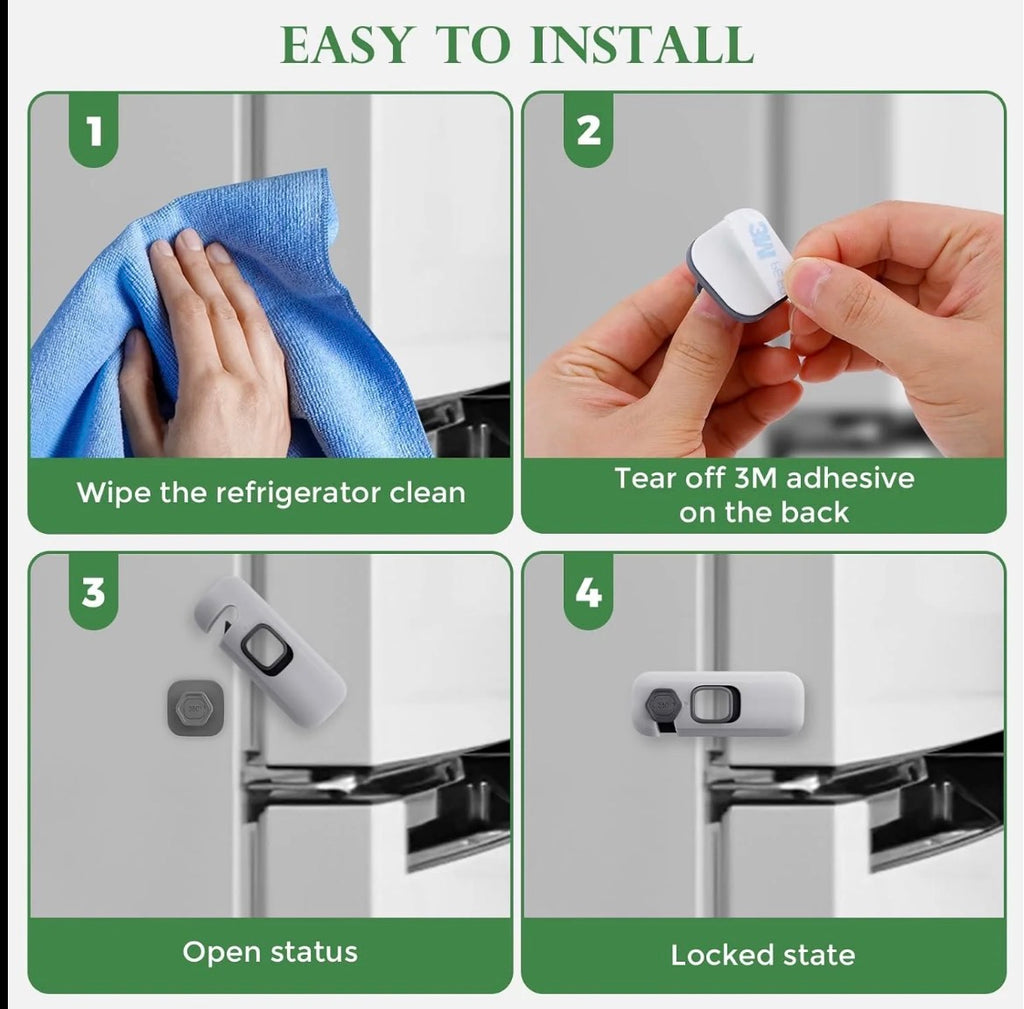 EASY TO INSTALL

1

Wipe the refrigerator clean

2

3M

Tear off 3M adhesive on the back

3

Open status

4

Locked state